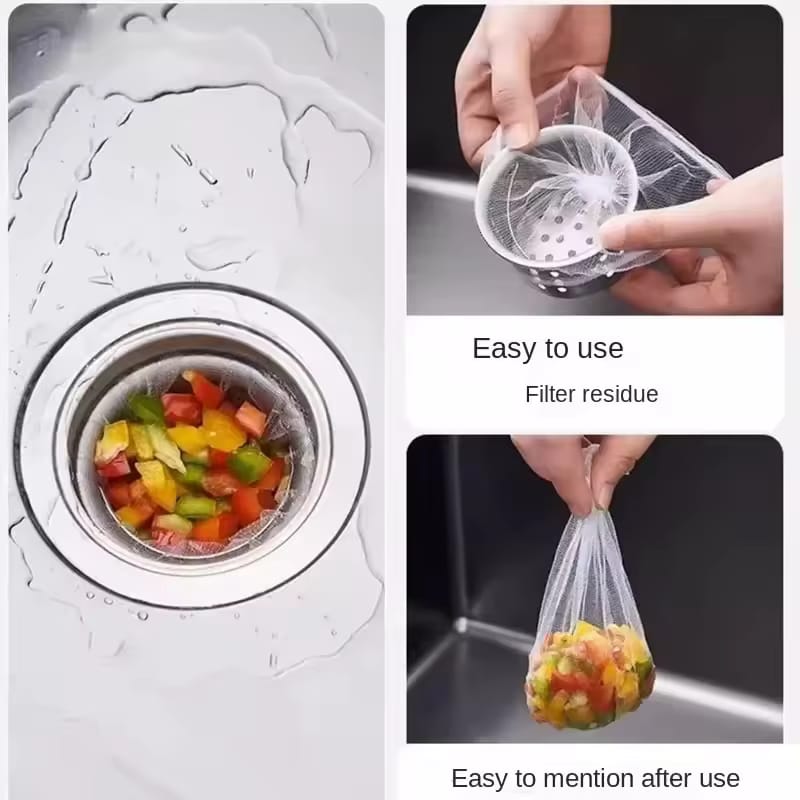 Easy to use

Filter residue

Easy to mention after use